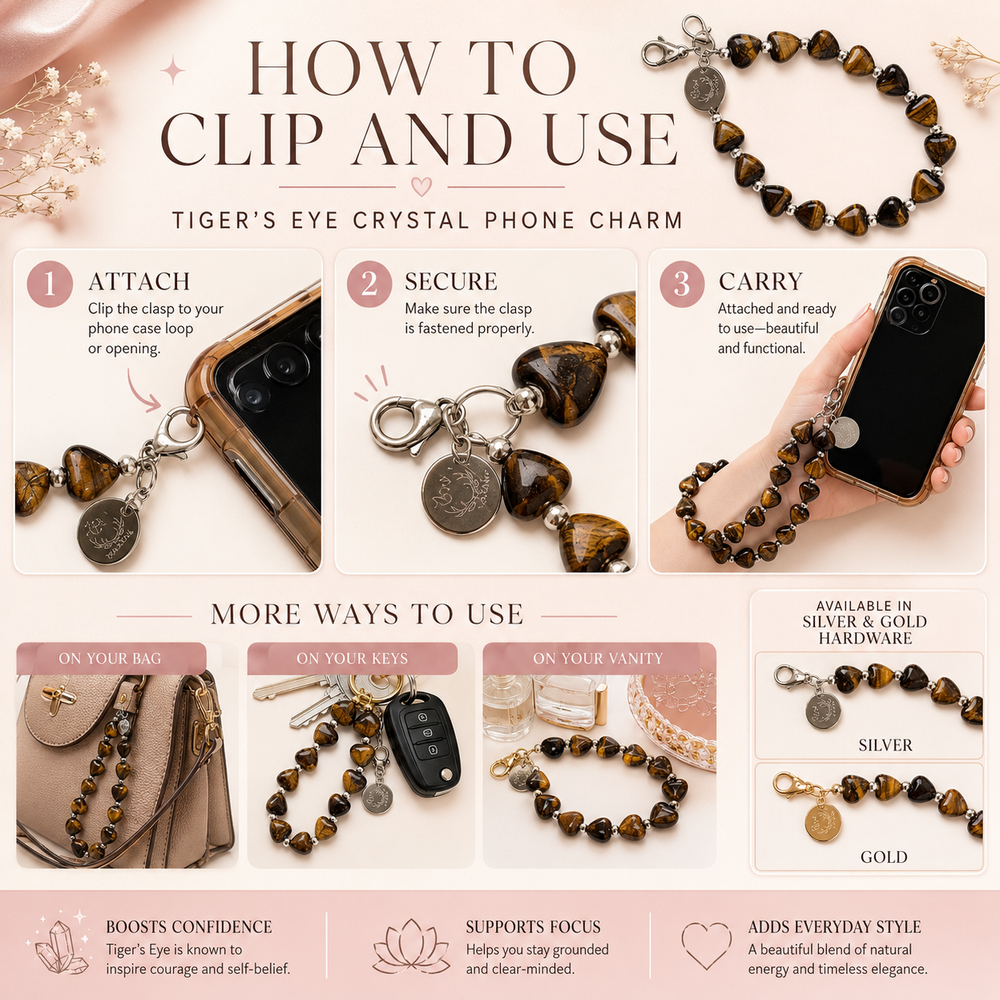 HOW TO CLIP AND USE

TIGER'S EYE CRYSTAL PHONE CHARM

1 ATTACH
Clip the clasp to your phone case loop or opening.

2 SECURE
Make sure the clasp is fastened properly.

3 CARRY
Attached and ready to use—beautiful and functional.

MORE WAYS TO USE

ON YOUR BAG

ON YOUR KEYS

ON YOUR VANITY

AVAILABLE IN SILVER & GOLD HARDWARE

SILVER

GOLD

BOOSTS CONFIDENCE
Tiger's Eye is known to inspire courage and self-belief.

SUPPORTS FOCUS
Helps you stay grounded and clear-minded.

ADDS EVERYDAY STYLE
A beautiful blend of natural energy and timeless elegance.