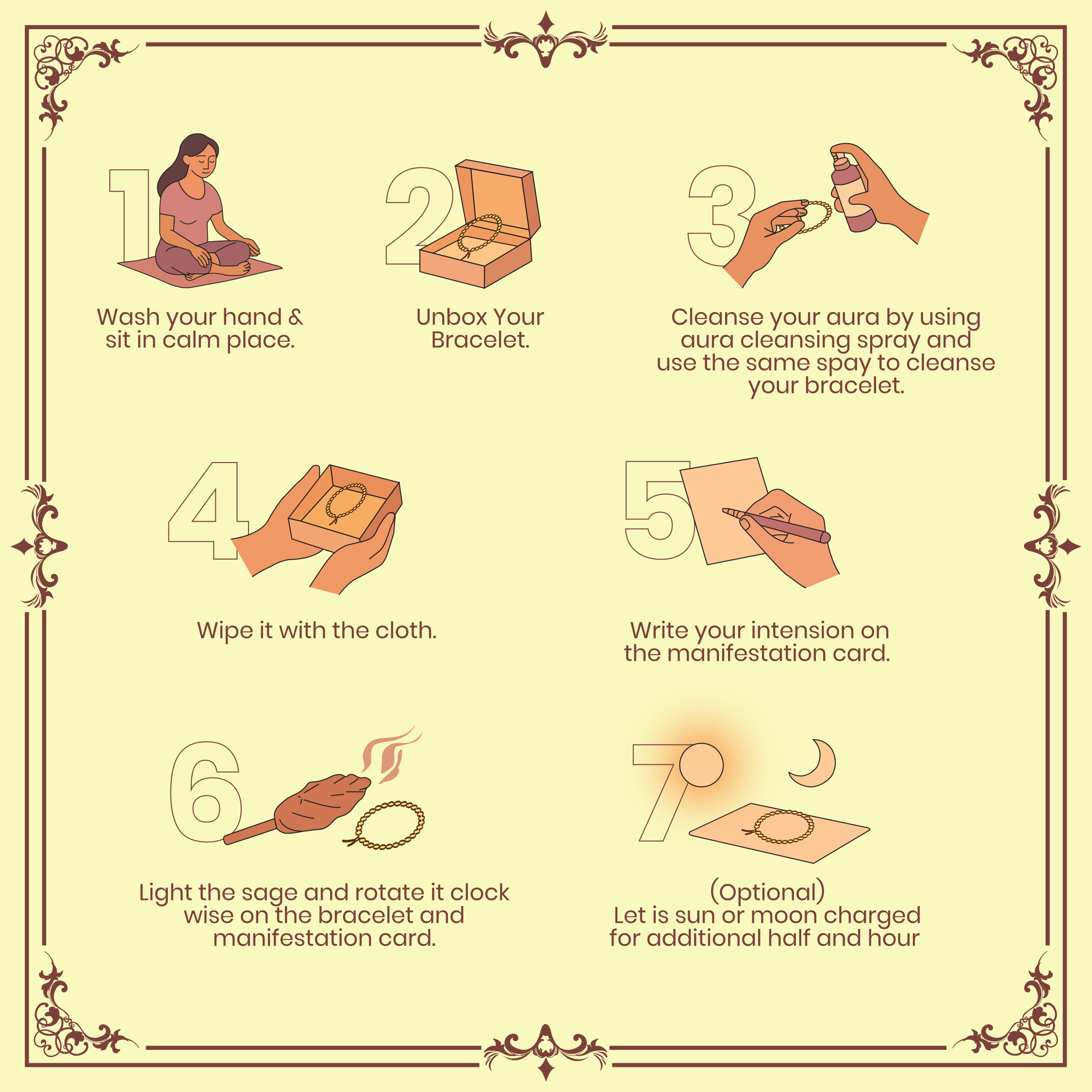 1

Wash your hand & sit in calm place.

2

Unbox Your Bracelet.

3

Cleanse your aura by using aura cleansing spray and use the same spay to cleanse your bracelet.

4

Wipe it with the cloth.

5

Write your intension on the manifestation card.

6

Light the sage and rotate it clock wise on the bracelet and manifestation card.

7

(Optional)
Let is sun or moon charged for additional half and hour